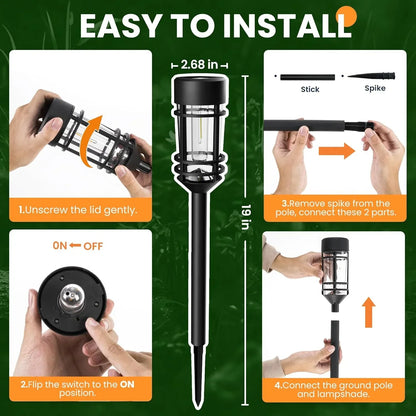 EASY TO INSTALL

1.Unscrew the lid gently.

ON ← OFF

2.Flip the switch to the ON position.

2.68 in

19 in

Stick

Spike

3.Remove spike from the pole, connect these 2 parts.

4.Connect the ground pole and lampshade.