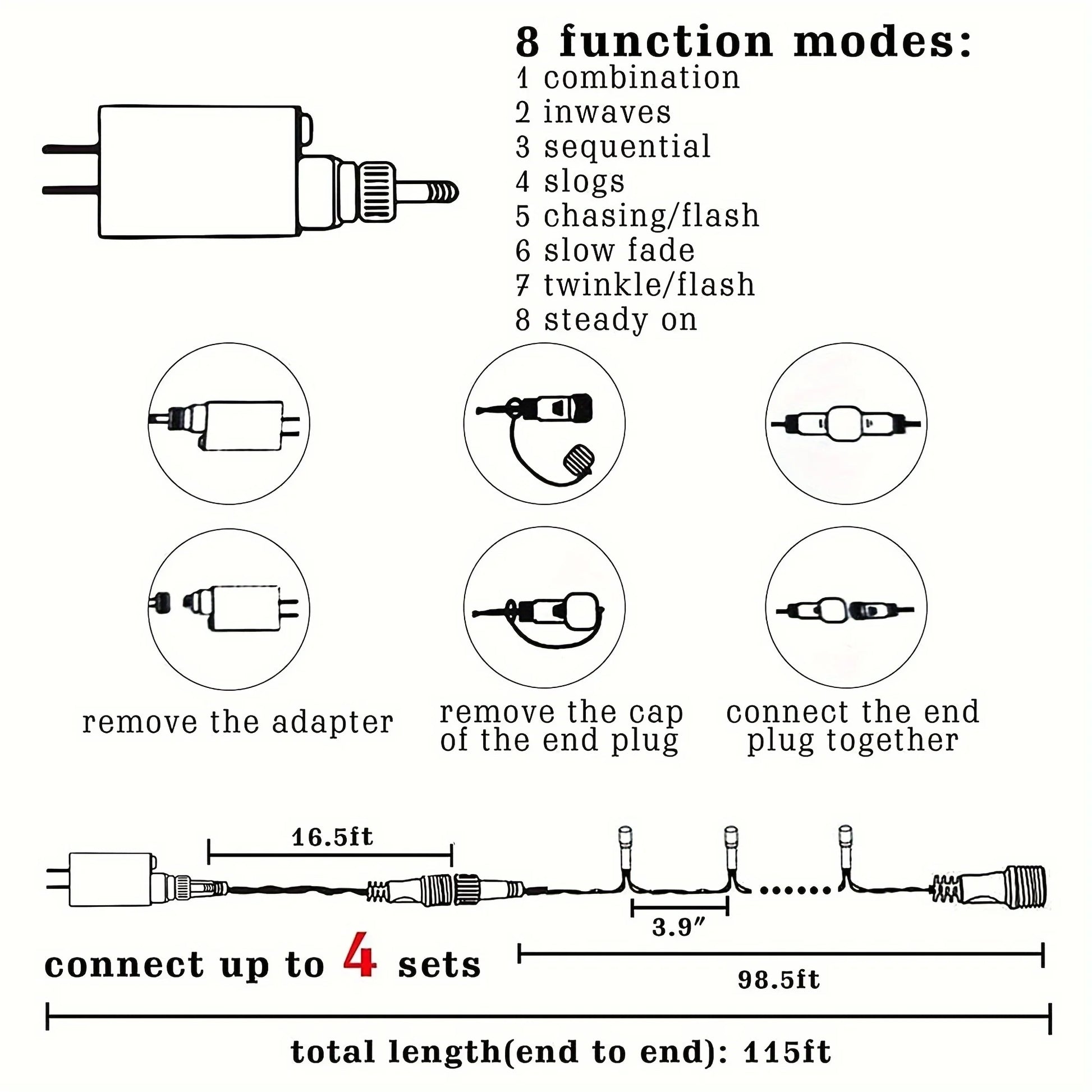 8 function modes:
1 combination
2 inwaves
3 sequential
4 slogs
5 chasing/flash
6 slow fade
7 twinkle/flash
8 steady on

remove the adapter

remove the cap of the end plug

connect the end plug together

16.5ft

3.9″

connect up to 4 sets

98.5ft

total length(end to end): 115ft